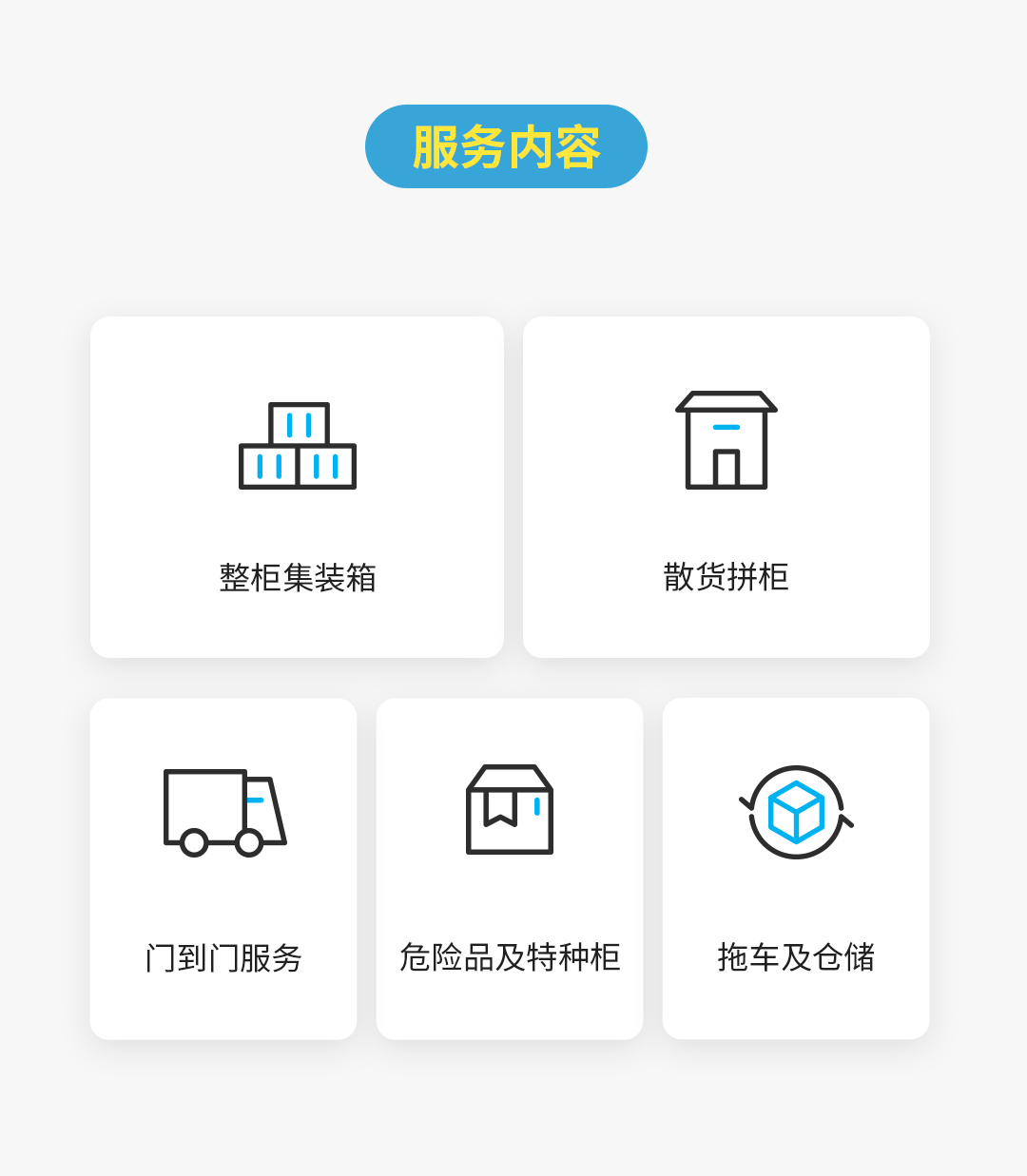 服务内容

整柜集装箱

散货拼柜

门到门服务

危险品及特种柜

拖车及仓储