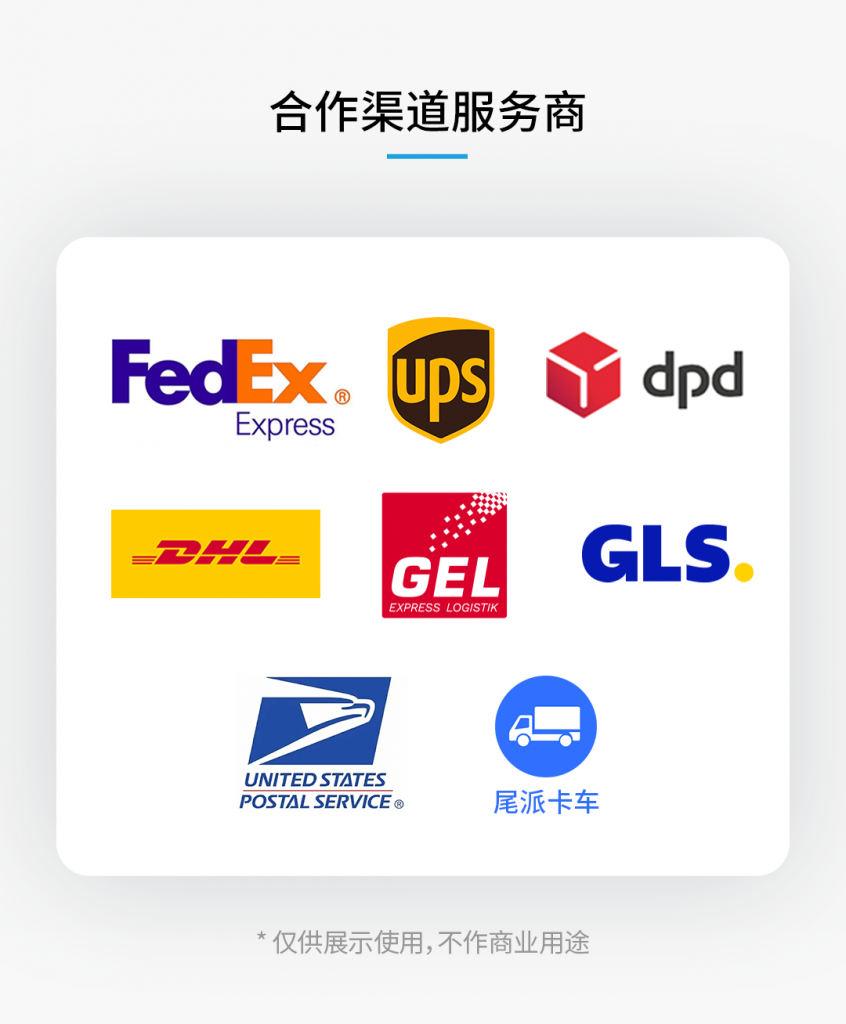 合作渠道服务商

FedEx®
Express

ups

dpd

DHL

GEL
EXPRESS LOGISTIK

GLS.

UNITED STATES
POSTAL SERVICE®

尾派卡车

* 仅供展示使用,不作商业用途